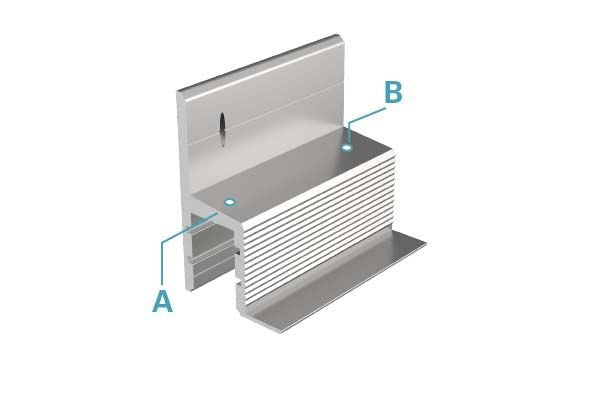 B

A