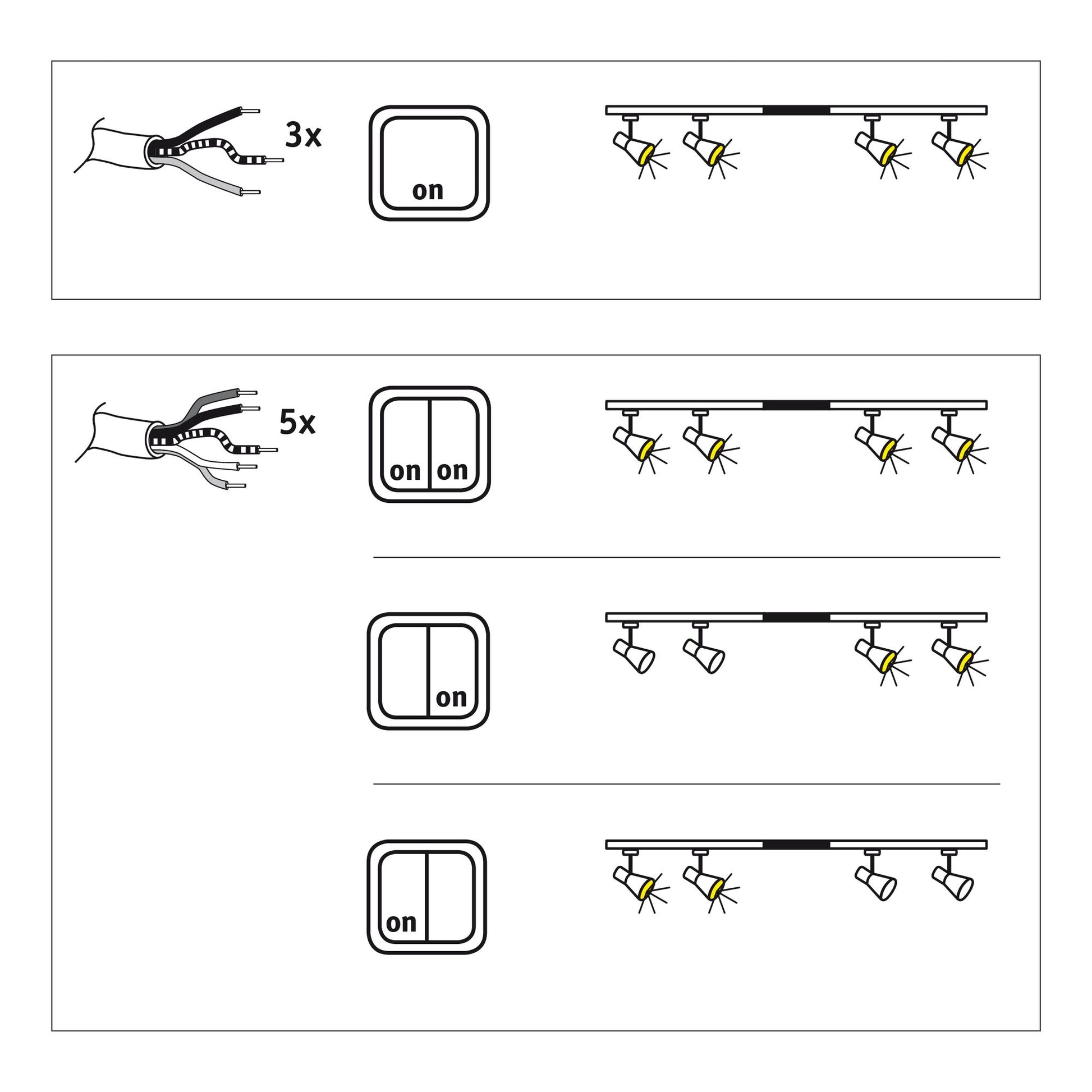 3x

on

5x

on on

on

on