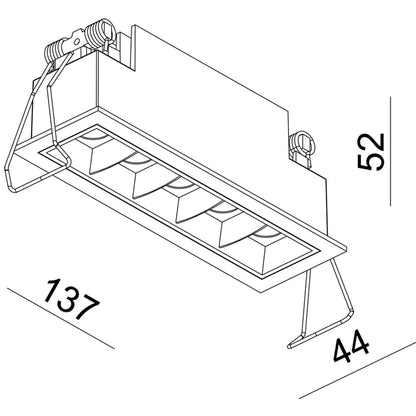 52

137

44