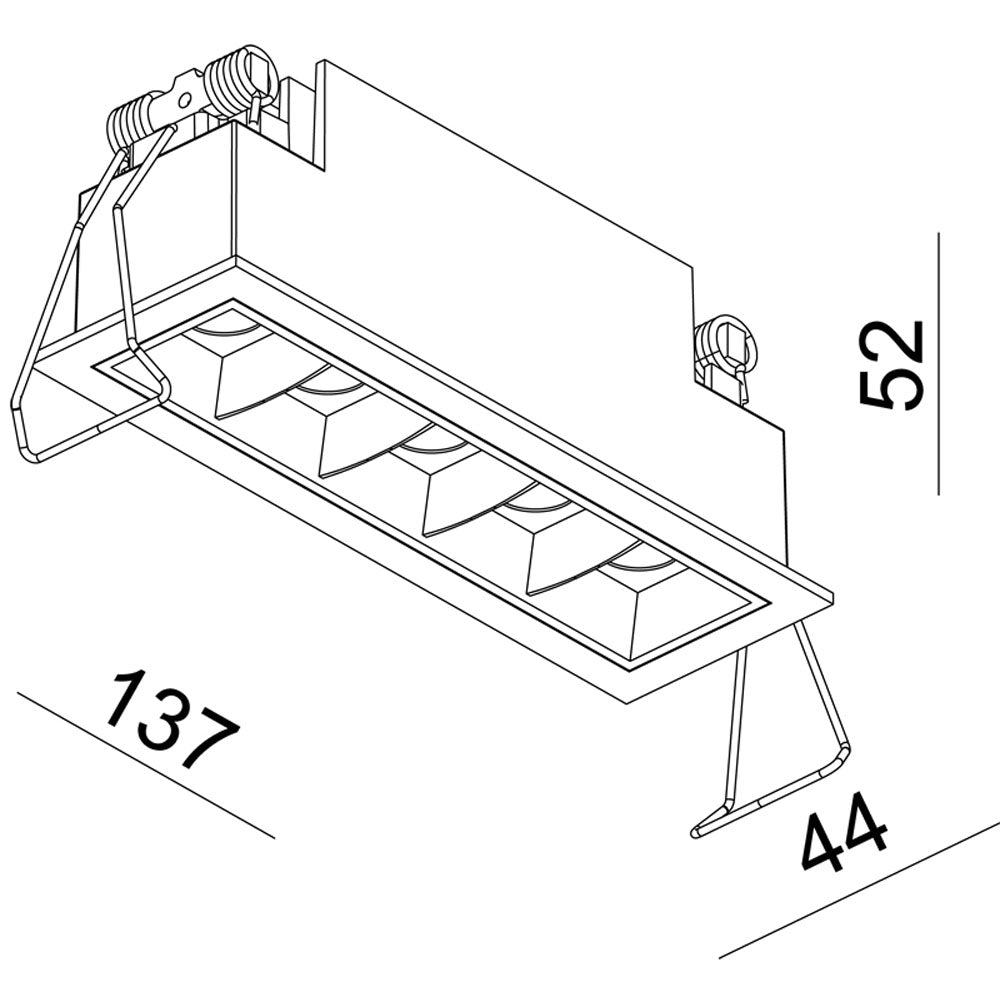 52

137

44