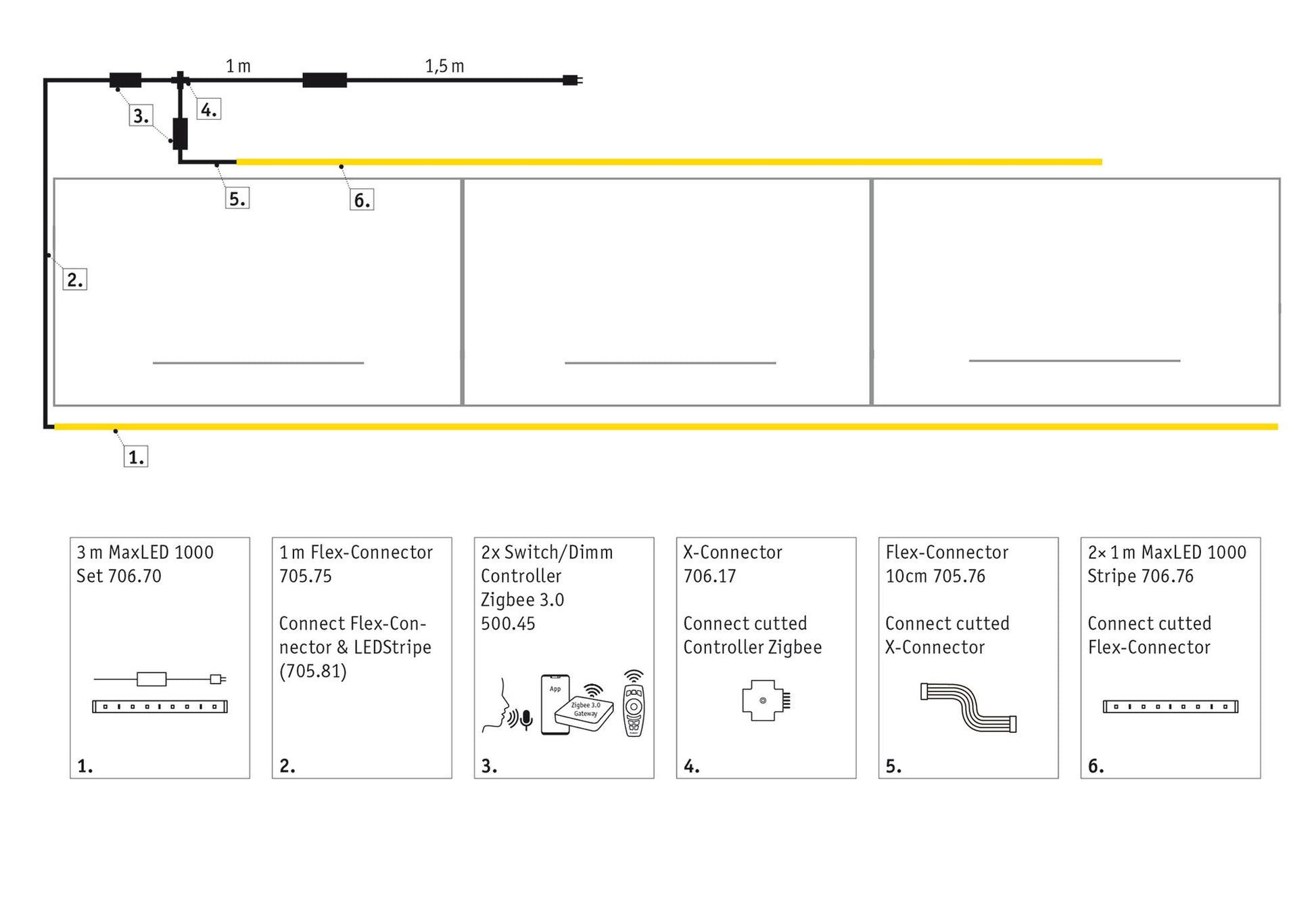 1 m

1,5 m

3.

4.

5.

6.

2.

1.

3 m MaxLED 1000 Set 706.70

1.

1 m Flex-Connector 705.75

Connect Flex-Connector & LEDStripe (705.81)

2.

2x Switch/Dimm Controller Zigbee 3.0 500.45

App

Zigbee 3.0 Gateway

3.

X-Connector 706.17

Connect cutted Controller Zigbee

4.

Flex-Connector 10cm 705.76

Connect cutted X-Connector

5.

2× 1 m MaxLED 1000 Stripe 706.76

Connect cutted Flex-Connector

6.