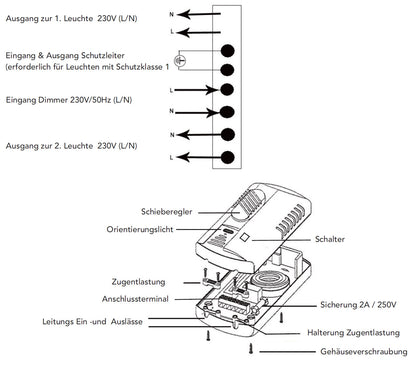 Ausgang zur 1. Leuchte 230V (L/N)

N

L

Eingang & Ausgang Schutzleiter (erforderlich für Leuchten mit Schutzklasse 1

L

Eingang Dimmer 230V/50Hz (L/N)

N

N

Ausgang zur 2. Leuchte 230V (L/N)

L

Schieberegler

Orientierungslicht

Schalter

Zugentlastung

Anschlussterminal

Sicherung 2A / 250V

Leitungs Ein -und Auslässe

Halterung Zugentlastung

Gehäuseverschraubung