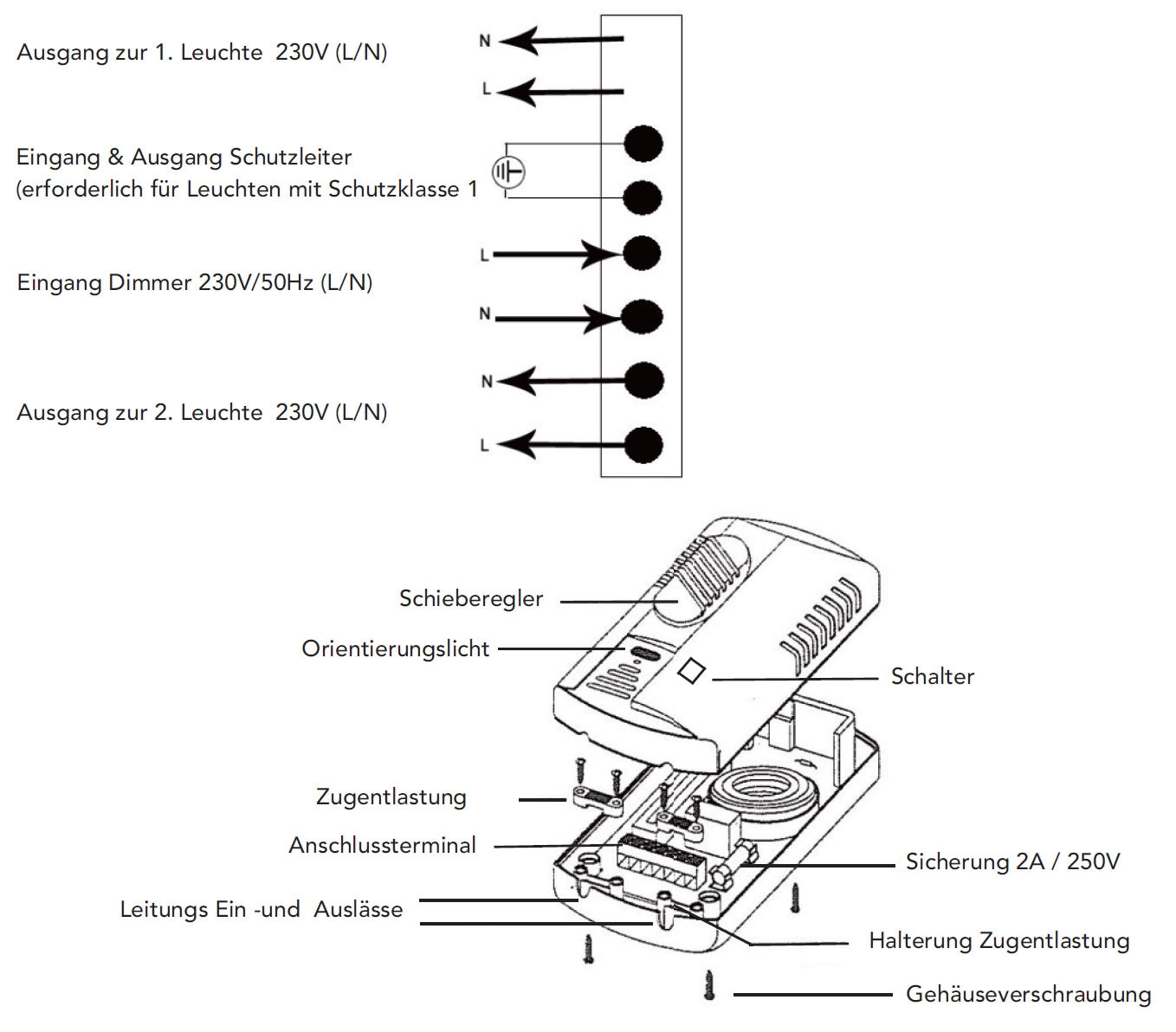 Ausgang zur 1. Leuchte 230V (L/N)

N

L

Eingang & Ausgang Schutzleiter
(erforderlich für Leuchten mit Schutzklasse 1

L

Eingang Dimmer 230V/50Hz (L/N)

N

N

Ausgang zur 2. Leuchte 230V (L/N)

L

Schieberegler

Orientierungslicht

Schalter

Zugentlastung

Anschlussterminal

Sicherung 2A / 250V

Leitungs Ein -und Auslässe

Halterung Zugentlastung

Gehäuseverschraubung