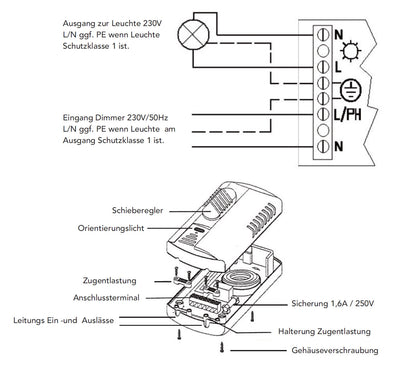 Ausgang zur Leuchte 230V L/N ggf. PE wenn Leuchte Schutzklasse 1 ist.

N

L

Eingang Dimmer 230V/50Hz L/N ggf. PE wenn Leuchte am Ausgang Schutzklasse 1 ist.

L/PH

N

Schieberegler

Orientierungslicht

Zugentlastung

Anschlussterminal

Leitungs Ein -und Auslässe

Sicherung 1,6A / 250V

Halterung Zugentlastung

Gehäuseverschraubung