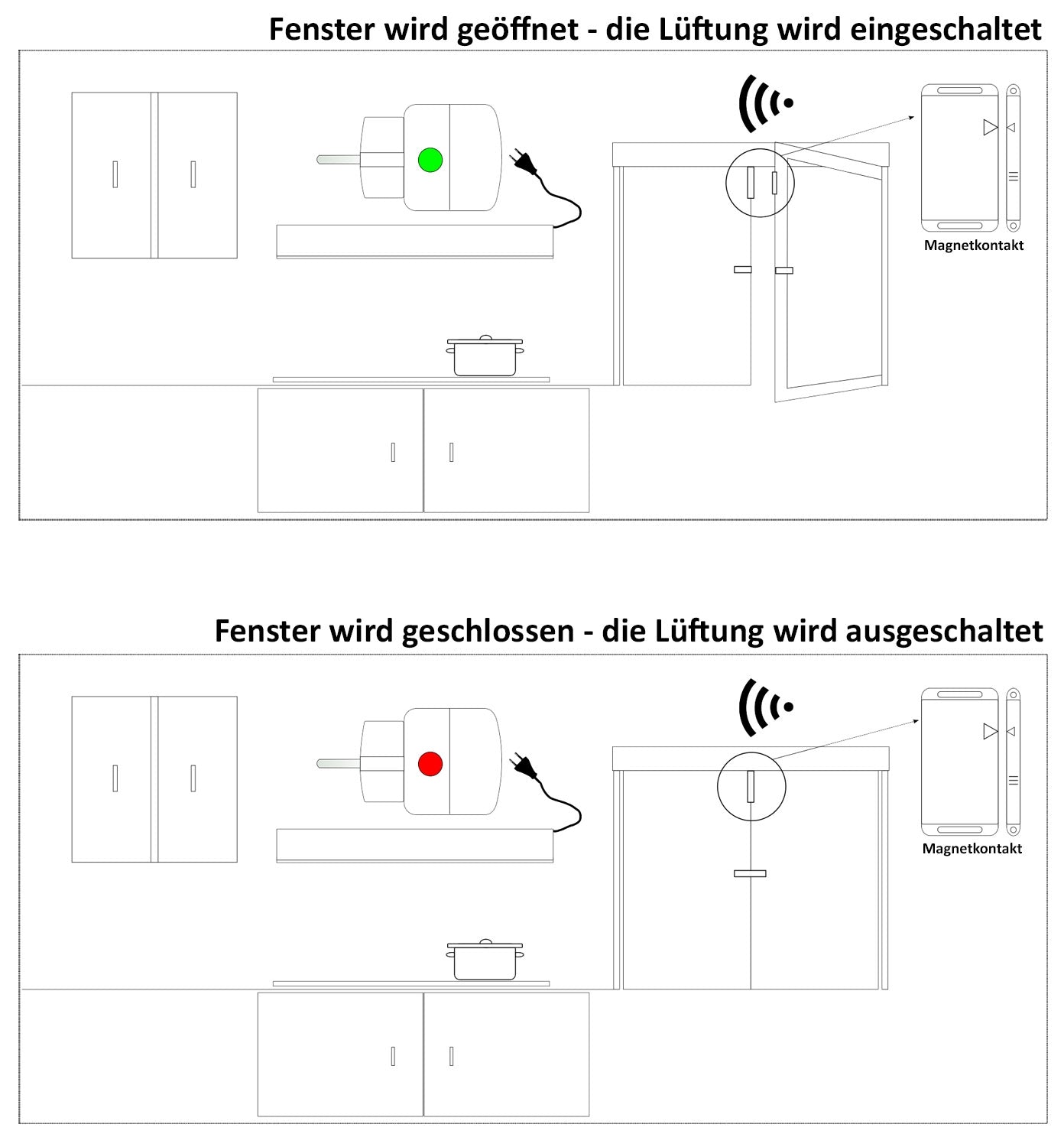 Fenster wird geöffnet - die Lüftung wird eingeschaltet

Magnetkontakt

Fenster wird geschlossen - die Lüftung wird ausgeschaltet

Magnetkontakt