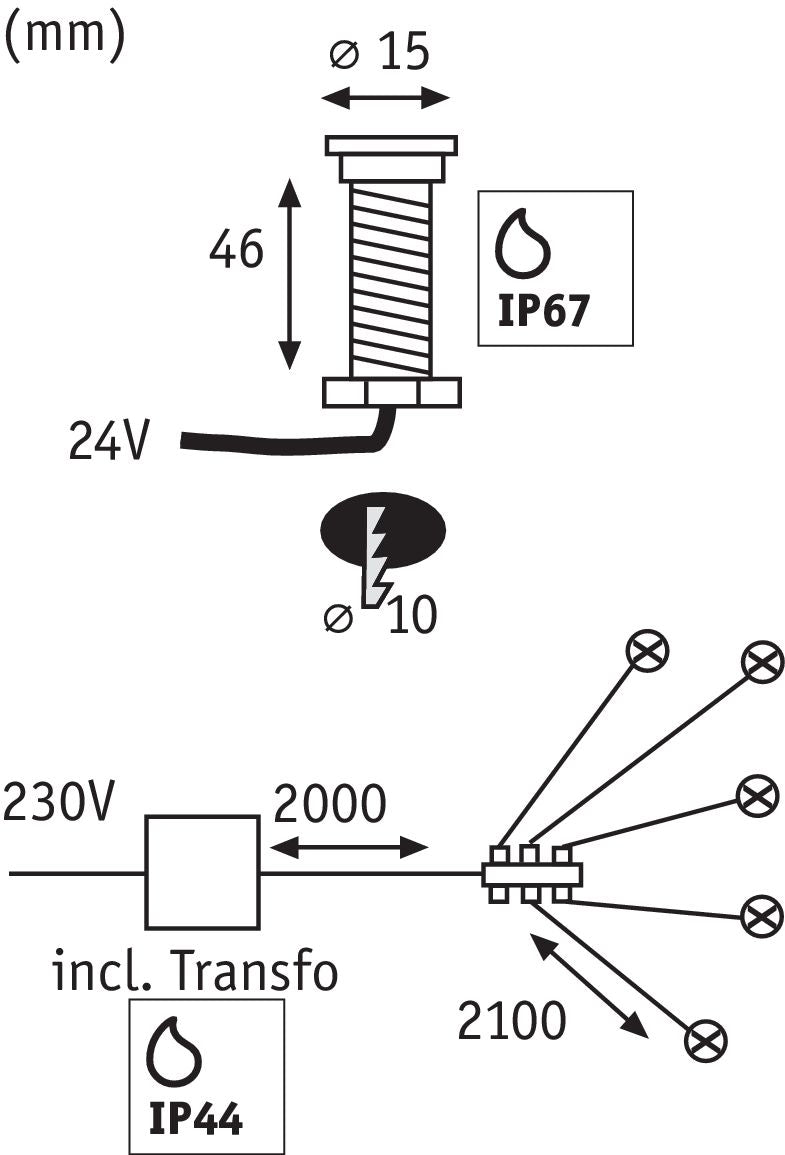 (mm)

⌀ 15

46

IP67

24V

⌀ 10

230V

2000

incl. Transfo

IP44

2100